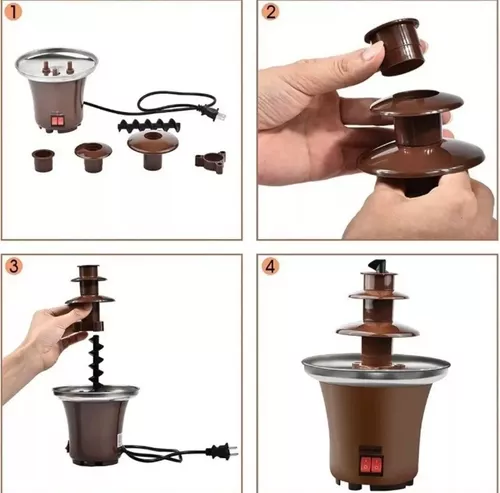 1

2

3

4